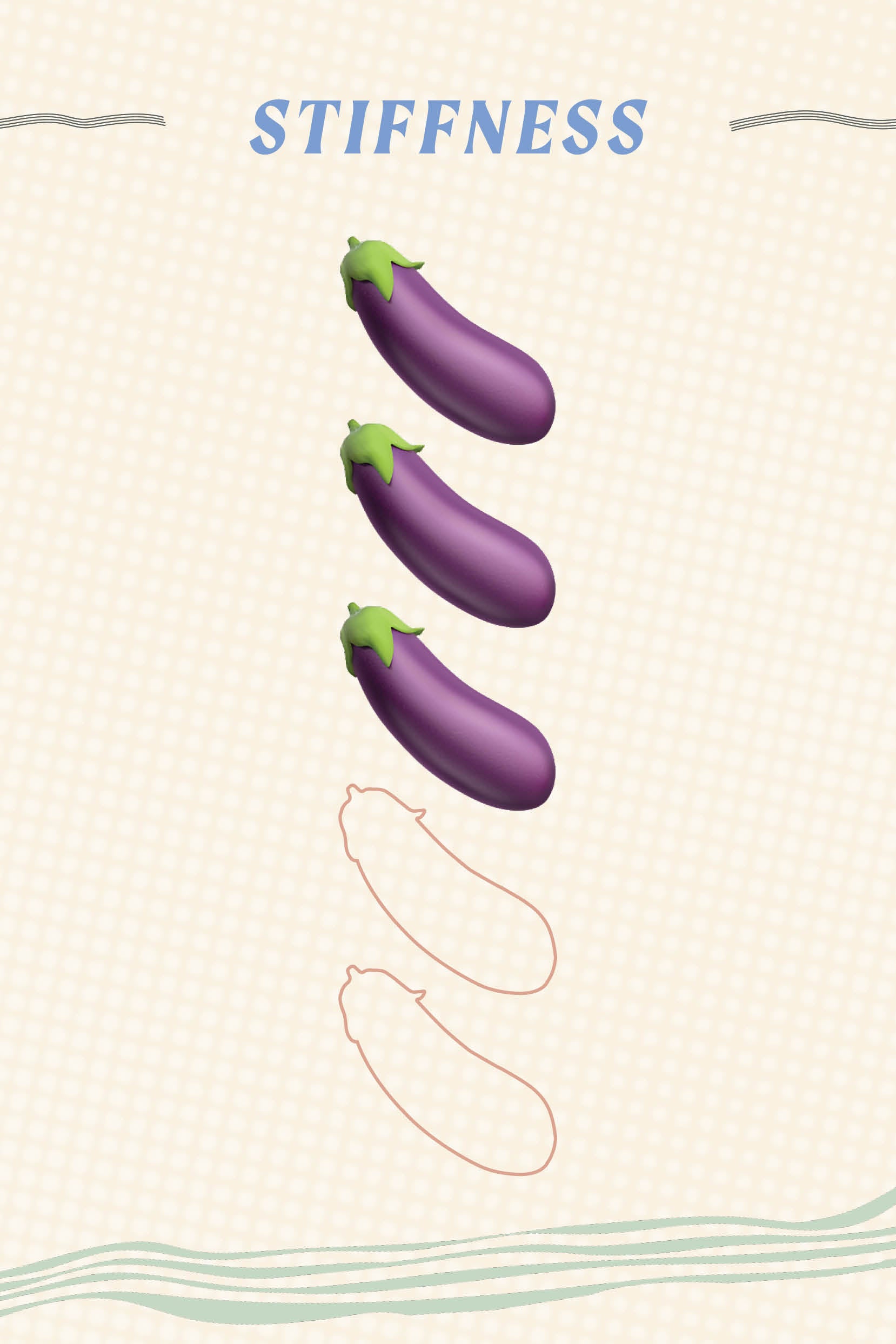 STIFFNESS