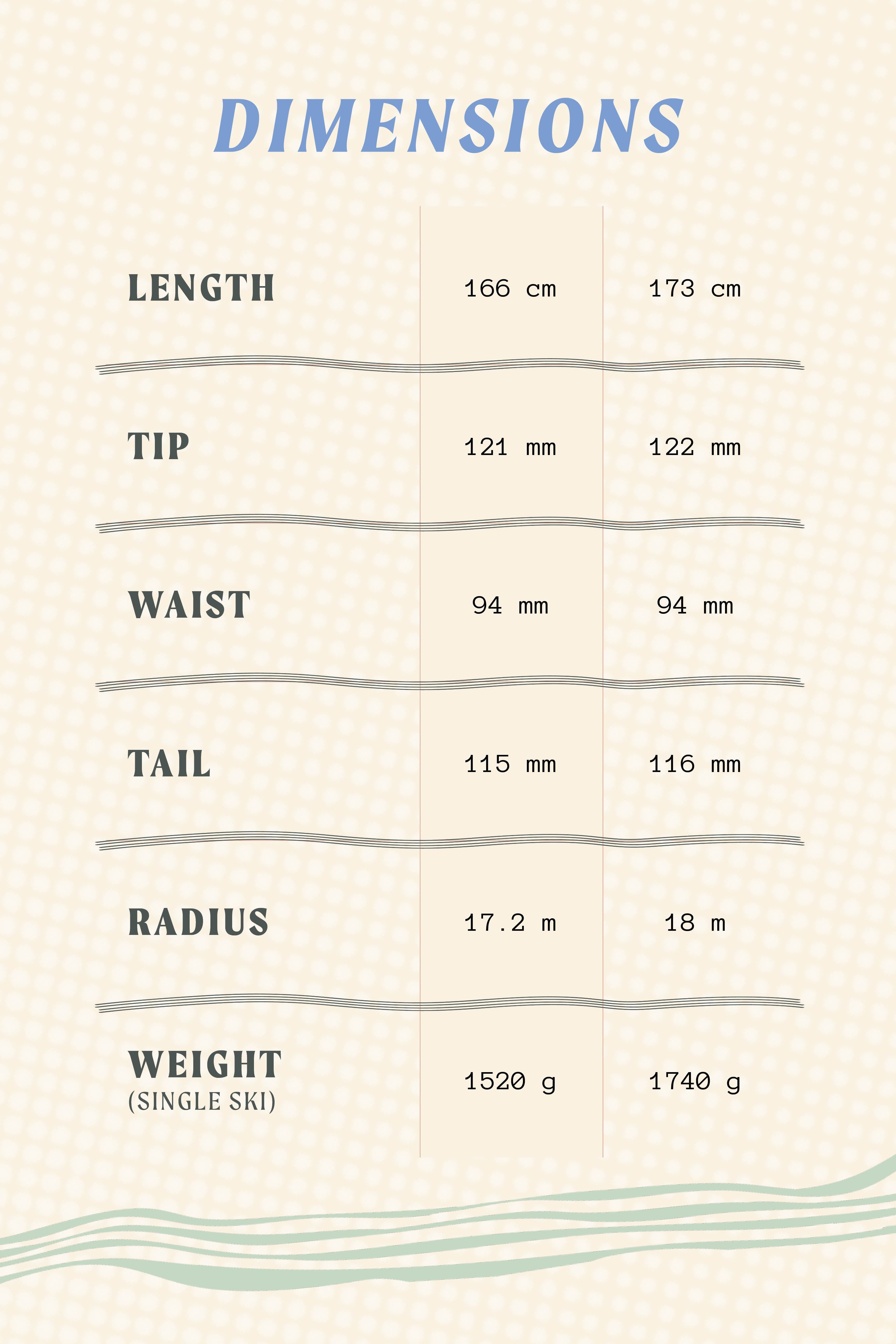 DIMENSIONS

| | | |
|---|---|---|
| LENGTH | 166 cm | 173 cm |
| TIP | 121 mm | 122 mm |
| WAIST | 94 mm | 94 mm |
| TAIL | 115 mm | 116 mm |
| RADIUS | 17.2 m | 18 m |
| WEIGHT (SINGLE SKI) | 1520 g | 1740 g |