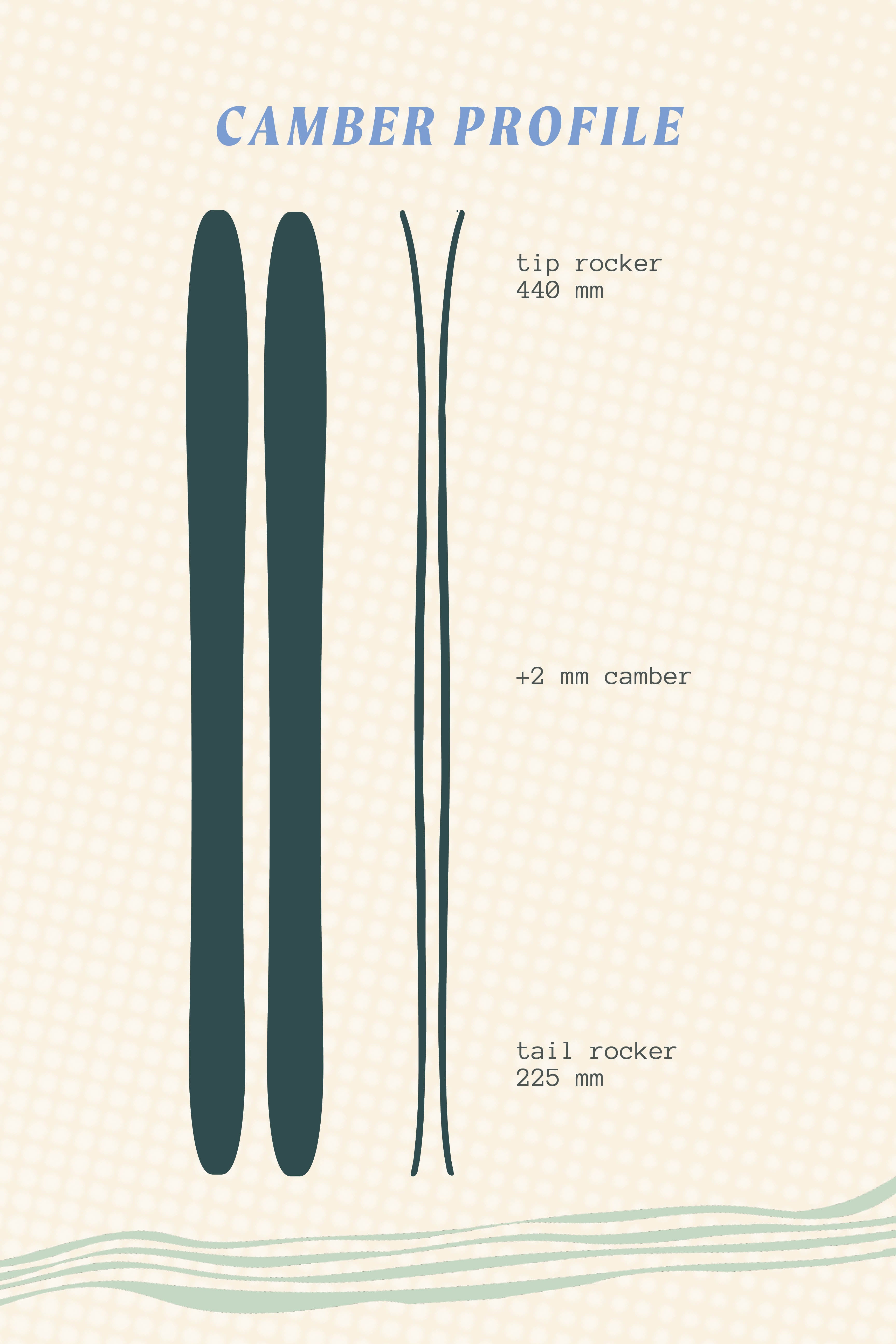 CAMBER PROFILE

tip rocker
440 mm

+2 mm camber

tail rocker
225 mm