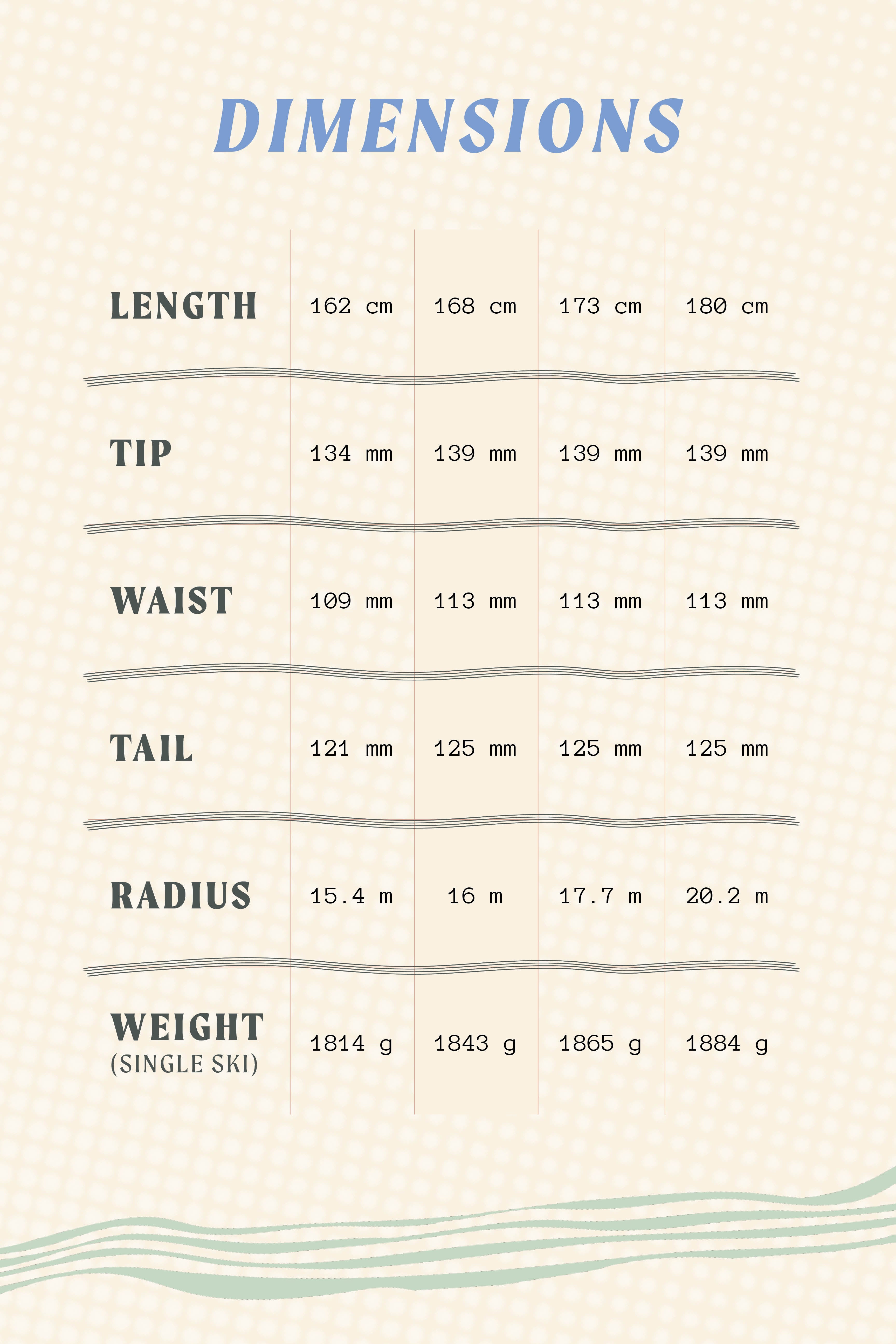 DIMENSIONS

| LENGTH | 162 cm | 168 cm | 173 cm | 180 cm |
|---|---|---|---|---|
| TIP | 134 mm | 139 mm | 139 mm | 139 mm |
| WAIST | 109 mm | 113 mm | 113 mm | 113 mm |
| TAIL | 121 mm | 125 mm | 125 mm | 125 mm |
| RADIUS | 15.4 m | 16 m | 17.7 m | 20.2 m |
| WEIGHT (SINGLE SKI) | 1814 g | 1843 g | 1865 g | 1884 g |