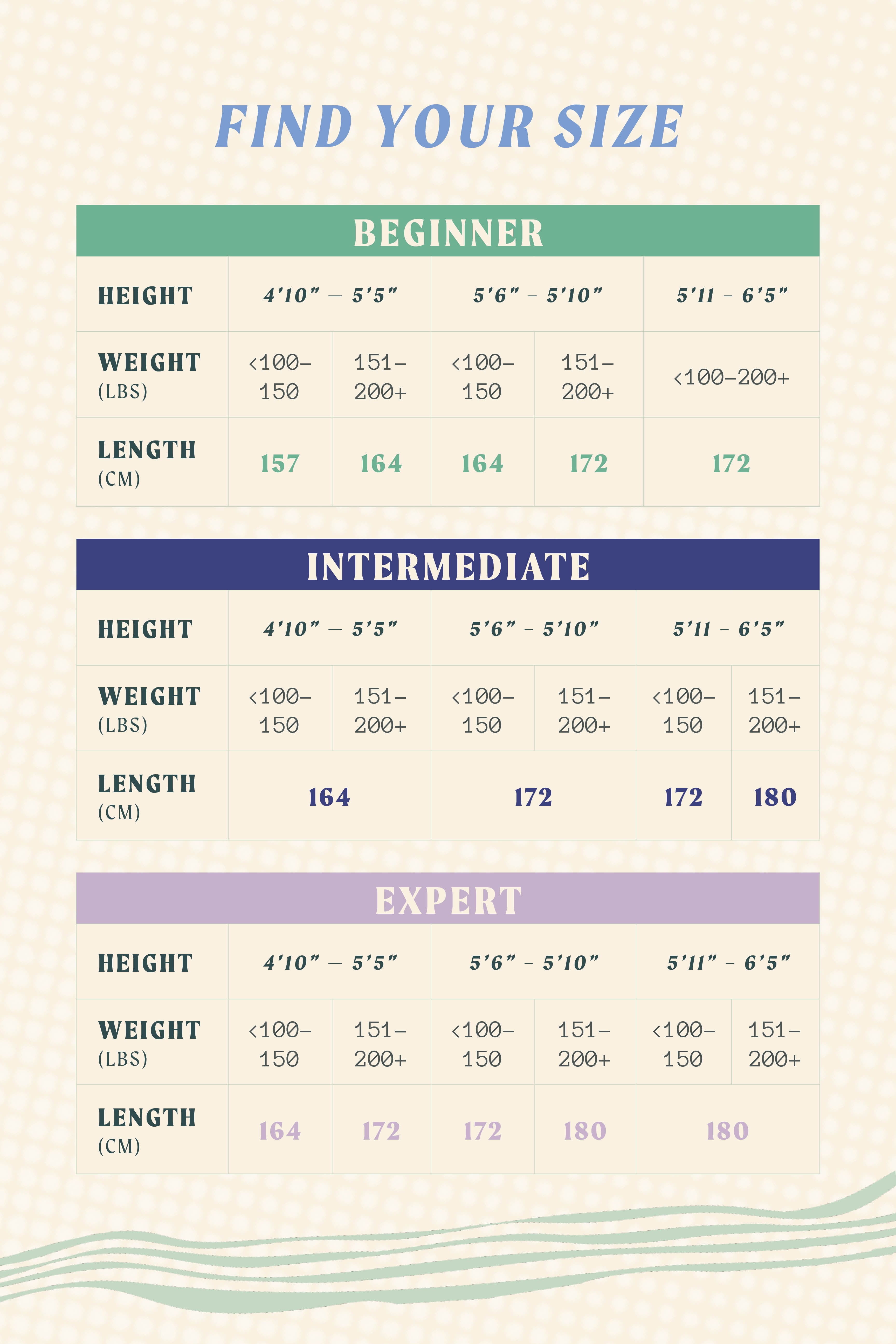 FIND YOUR SIZE

BEGINNER

| HEIGHT | 4'10" — 5'5" | | 5'6" – 5'10" | | 5'11 – 6'5" |
|---|---|---|---|---|---|
| WEIGHT (LBS) | <100–150 | 151–200+ | <100–150 | 151–200+ | <100–200+ |
| LENGTH (CM) | 157 | 164 | 164 | 172 | 172 |

INTERMEDIATE

| HEIGHT | 4'10" — 5'5" | | 5'6" – 5'10" | | 5'11 – 6'5" | |
|---|---|---|---|---|---|---|
| WEIGHT (LBS) | <100–150 | 151–200+ | <100–150 | 151–200+ | <100–150 | 151–200+ |
| LENGTH (CM) | 164 | | 172 | | 172 | 180 |

EXPERT

| HEIGHT | 4'10" — 5'5" | | 5'6" – 5'10" | | 5'11" – 6'5" | |
|---|---|---|---|---|---|---|
| WEIGHT (LBS) | <100–150 | 151–200+ | <100–150 | 151–200+ | <100–150 | 151–200+ |
| LENGTH (CM) | 164 | 172 | 172 | 180 | 180 | |