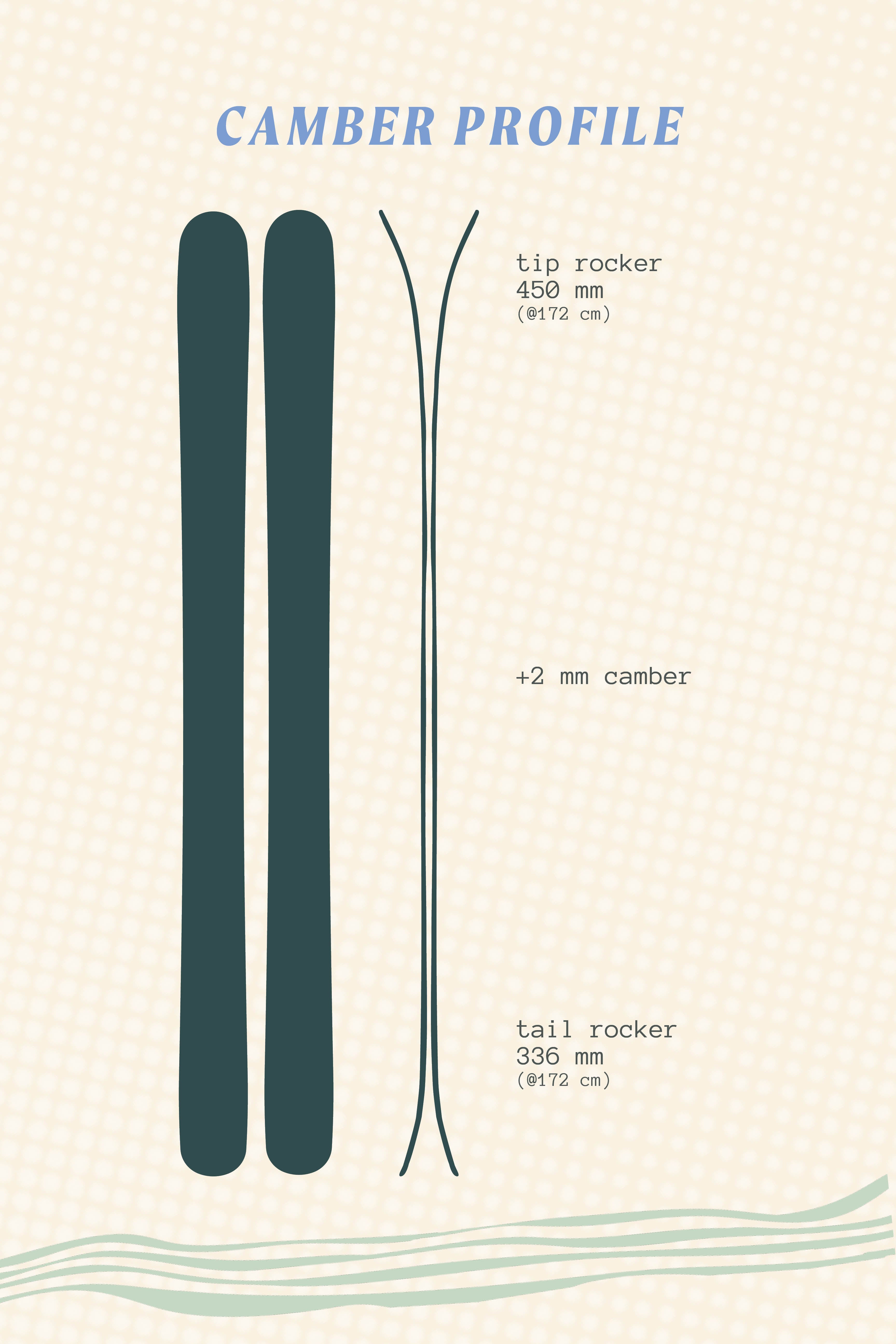 CAMBER PROFILE

tip rocker
450 mm
(@172 cm)

+2 mm camber

tail rocker
336 mm
(@172 cm)