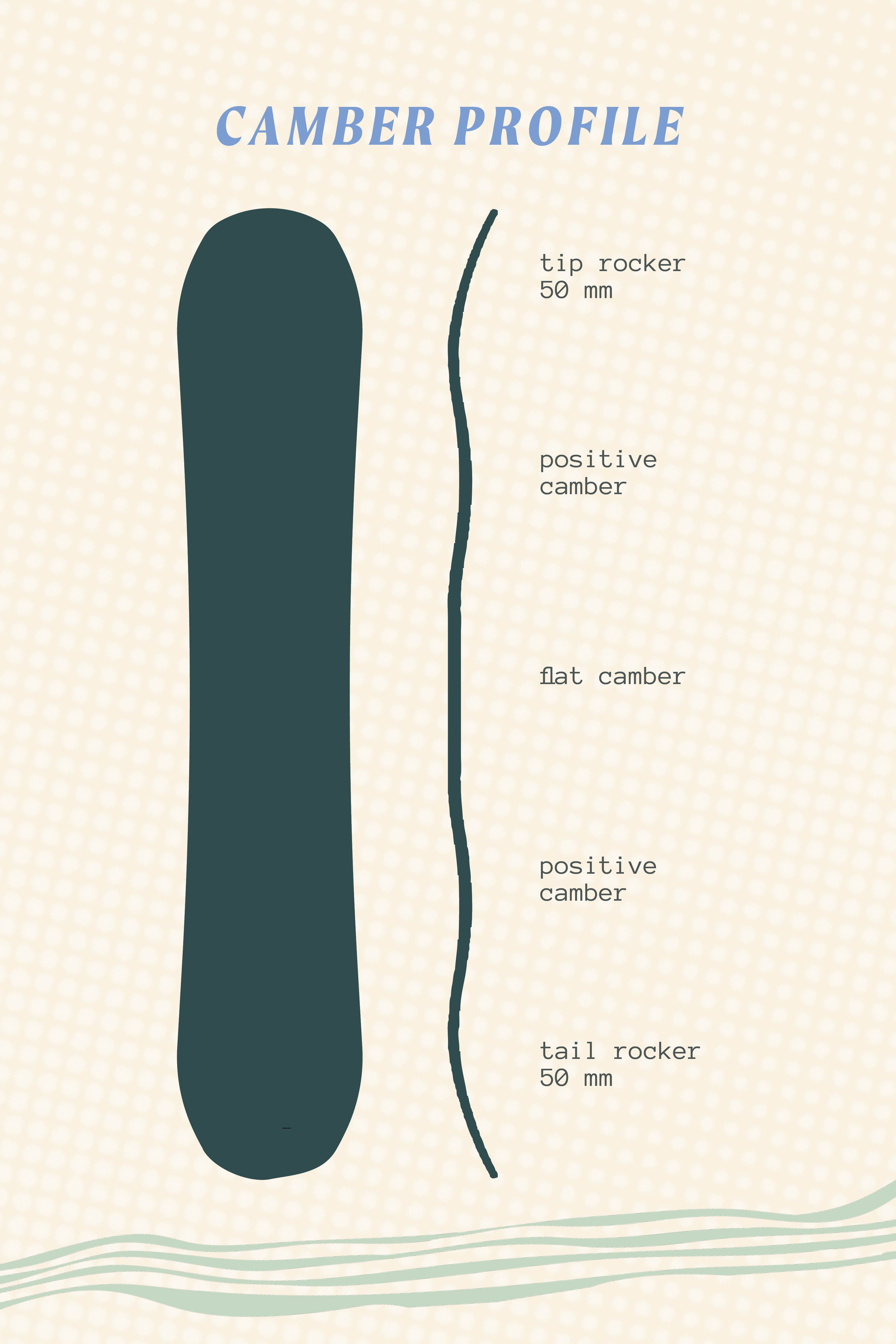 CAMBER PROFILE

tip rocker
50 mm

positive
camber

flat camber

positive
camber

tail rocker
50 mm