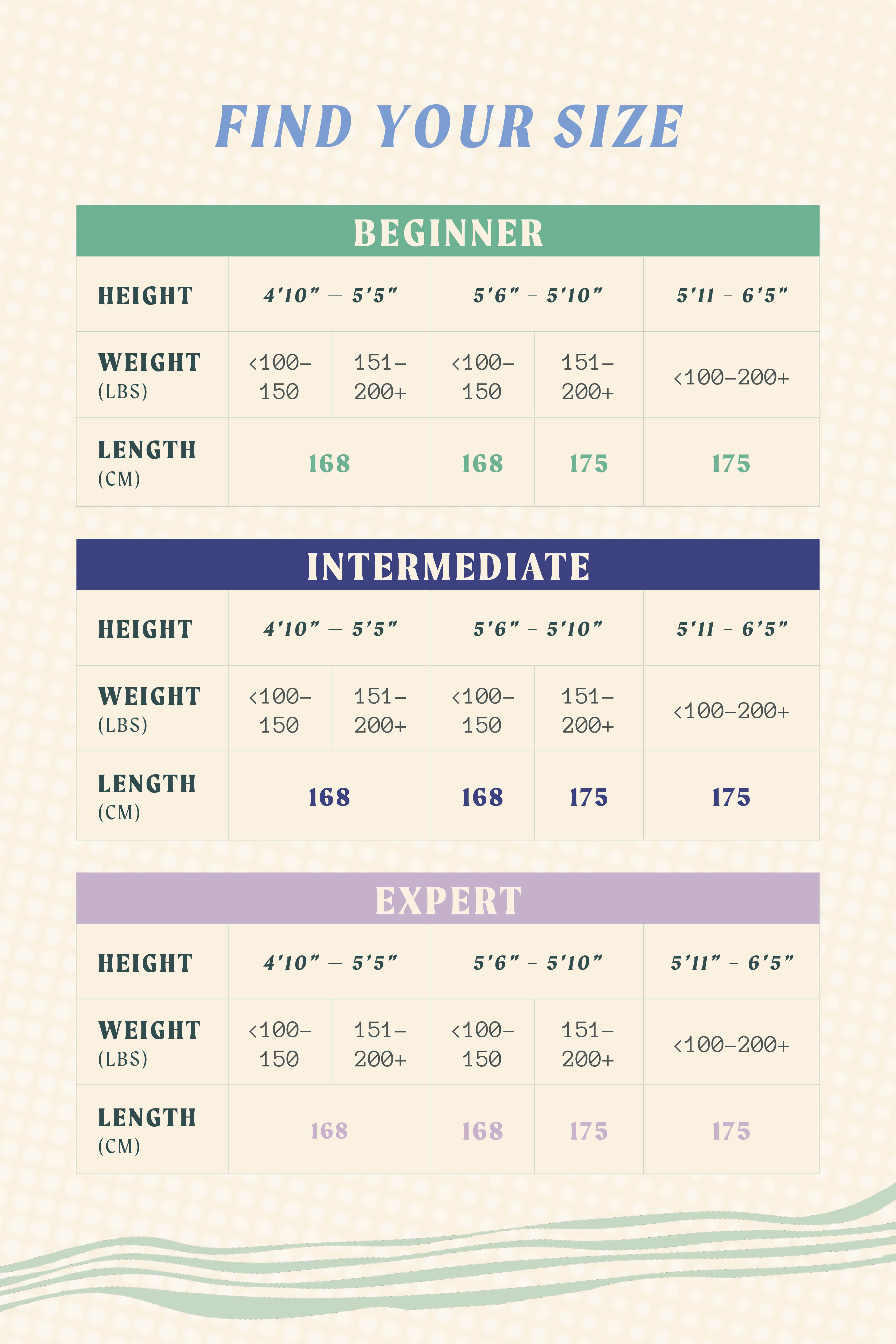 FIND YOUR SIZE

BEGINNER

| HEIGHT | 4'10" — 5'5" | | 5'6" – 5'10" | | 5'11 – 6'5" |
|---|---|---|---|---|---|
| WEIGHT (LBS) | <100–150 | 151–200+ | <100–150 | 151–200+ | <100–200+ |
| LENGTH (CM) | 168 | | 168 | 175 | 175 |

INTERMEDIATE

| HEIGHT | 4'10" — 5'5" | | 5'6" – 5'10" | | 5'11 – 6'5" |
|---|---|---|---|---|---|
| WEIGHT (LBS) | <100–150 | 151–200+ | <100–150 | 151–200+ | <100–200+ |
| LENGTH (CM) | 168 | | 168 | 175 | 175 |

EXPERT

| HEIGHT | 4'10" — 5'5" | | 5'6" – 5'10" | | 5'11" – 6'5" |
|---|---|---|---|---|---|
| WEIGHT (LBS) | <100–150 | 151–200+ | <100–150 | 151–200+ | <100–200+ |
| LENGTH (CM) | 168 | | 168 | 175 | 175 |