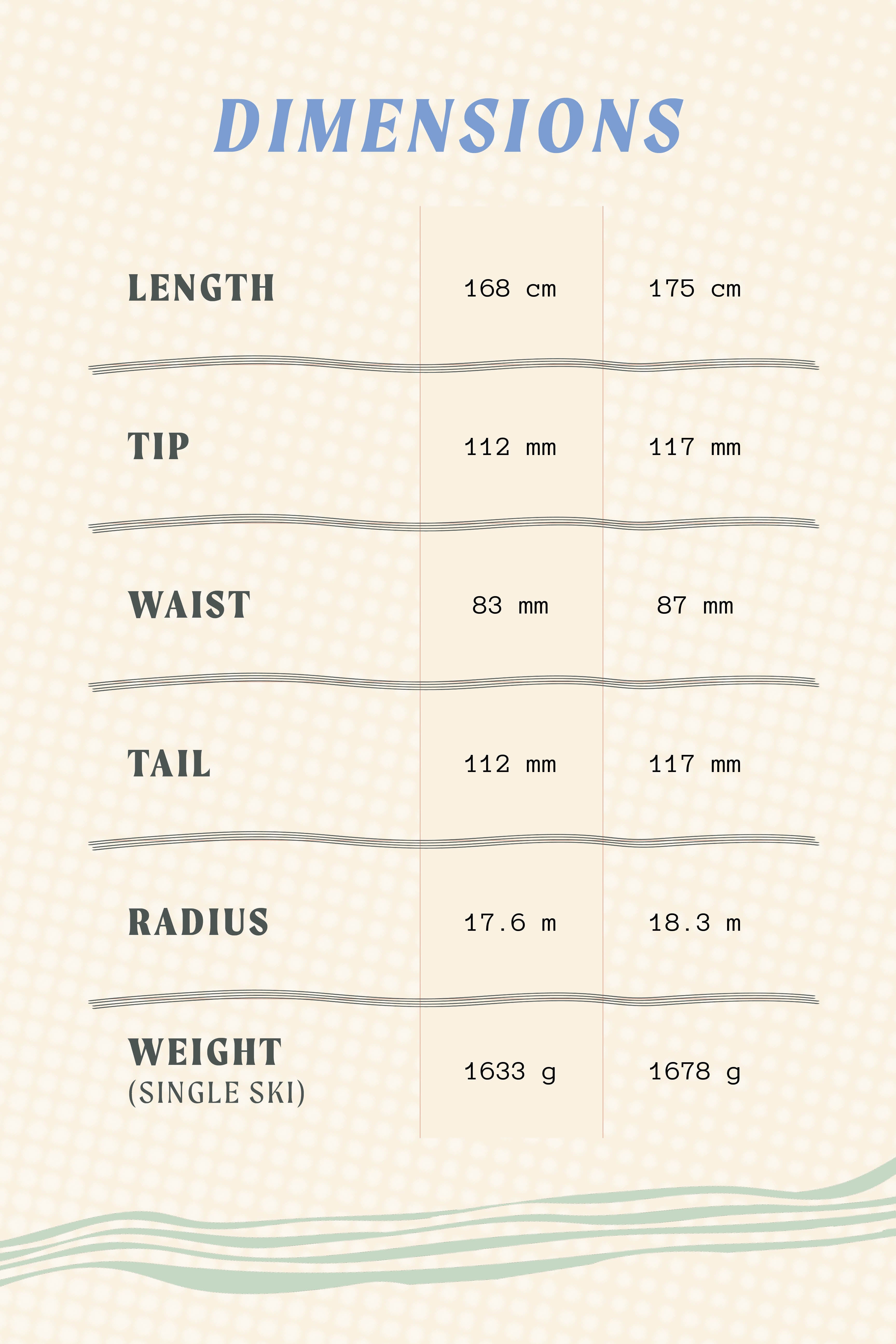 DIMENSIONS

| | | |
|---|---|---|
| LENGTH | 168 cm | 175 cm |
| TIP | 112 mm | 117 mm |
| WAIST | 83 mm | 87 mm |
| TAIL | 112 mm | 117 mm |
| RADIUS | 17.6 m | 18.3 m |
| WEIGHT (SINGLE SKI) | 1633 g | 1678 g |